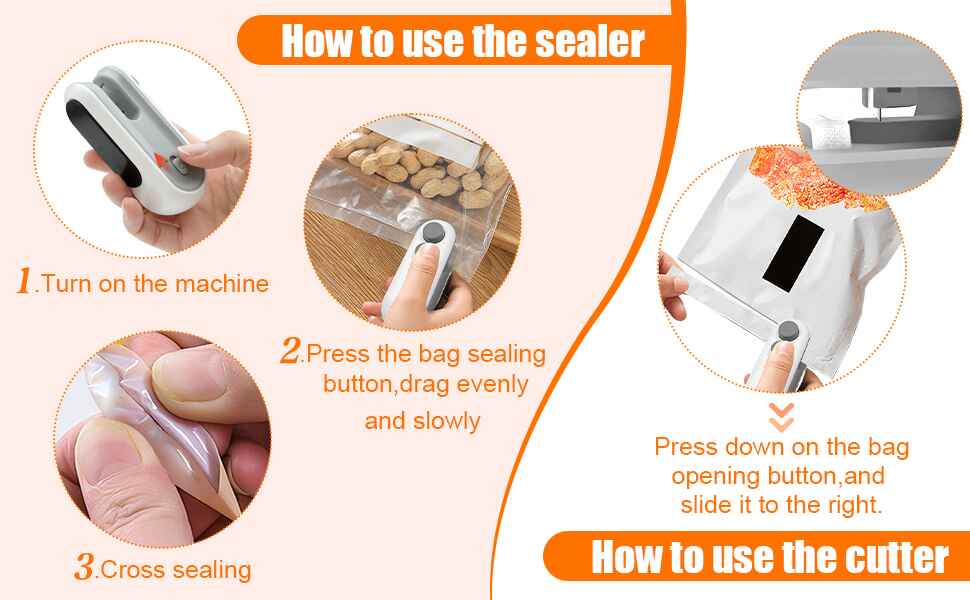 How to use the sealer

1.Turn on the machine

2.Press the bag sealing button,drag evenly and slowly

3.Cross sealing

Press down on the bag opening button,and slide it to the right.

How to use the cutter