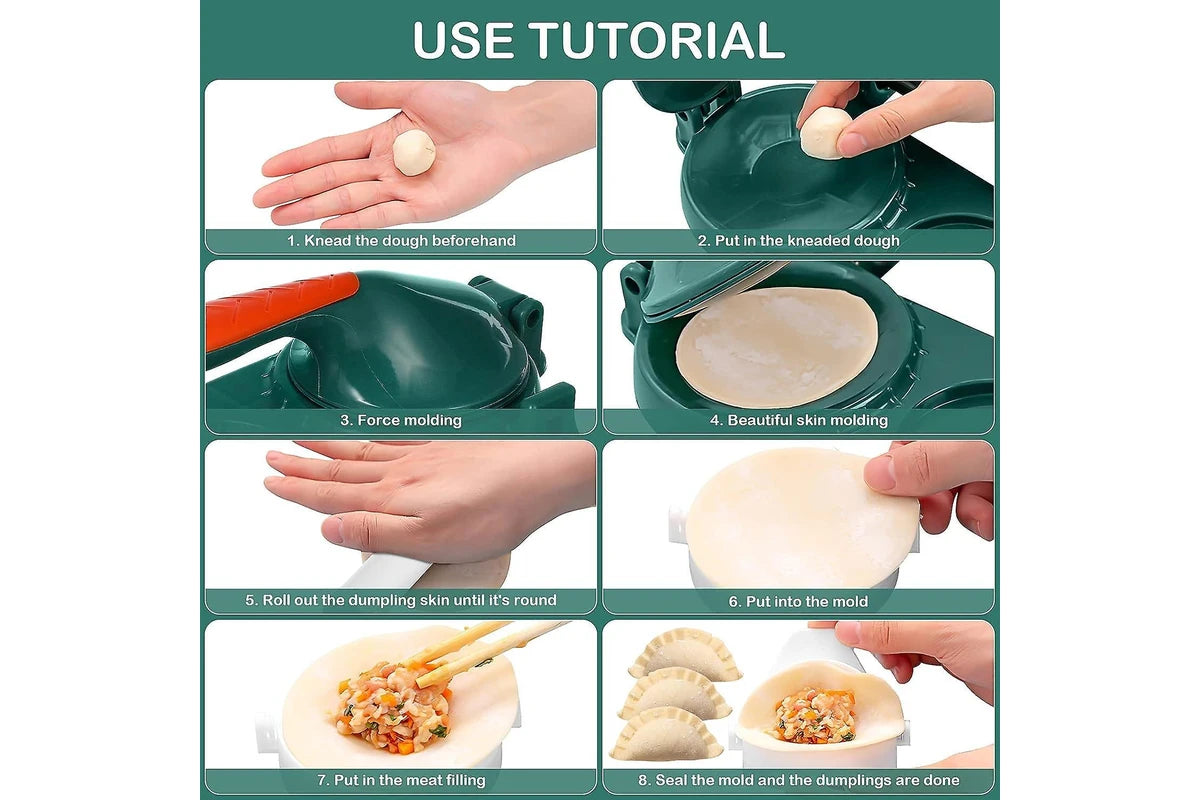 USE TUTORIAL

1. Knead the dough beforehand

2. Put in the kneaded dough

3. Force molding

4. Beautiful skin molding

5. Roll out the dumpling skin until it's round

6. Put into the mold

7. Put in the meat filling

8. Seal the mold and the dumplings are done